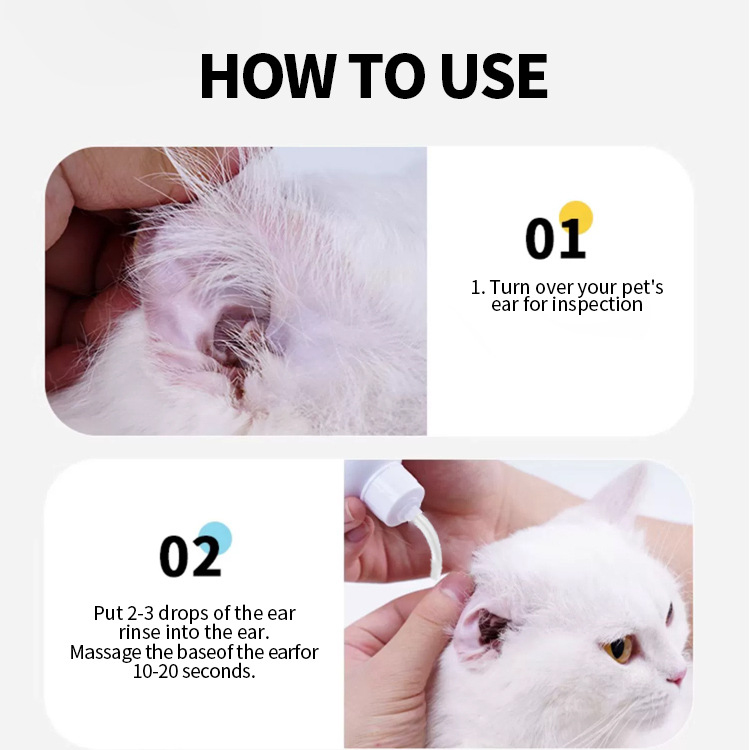 HOW TO USE

01

1. Turn over your pet's ear for inspection

02

Put 2-3 drops of the ear rinse into the ear. Massage the baseof the earfor 10-20 seconds.