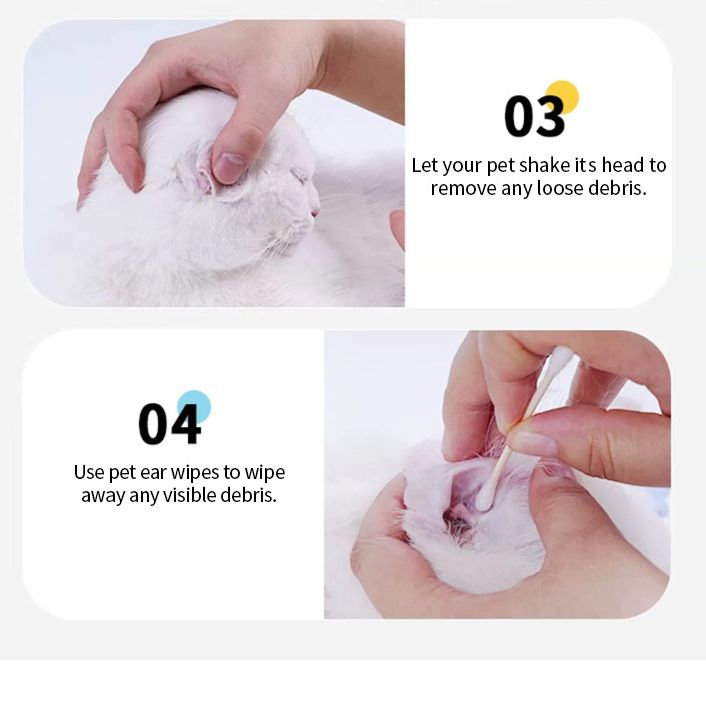 03

Let your pet shake its head to remove any loose debris.

04

Use pet ear wipes to wipe away any visible debris.