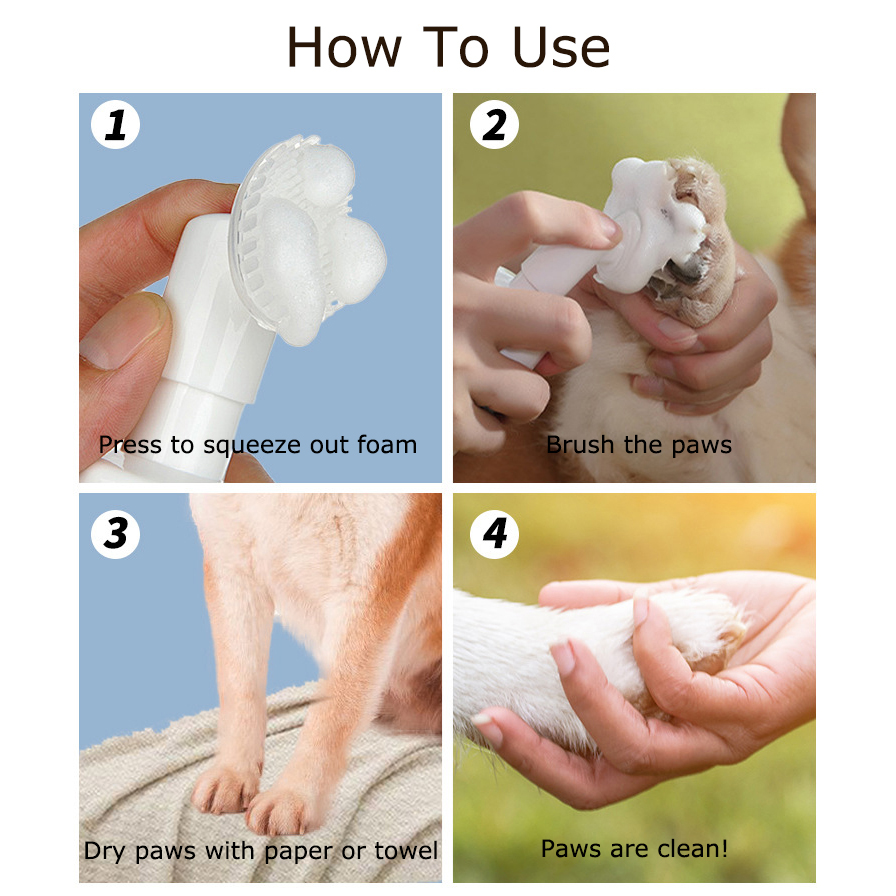 How To Use

1

Press to squeeze out foam

2

Brush the paws

3

Dry paws with paper or towel

4

Paws are clean!